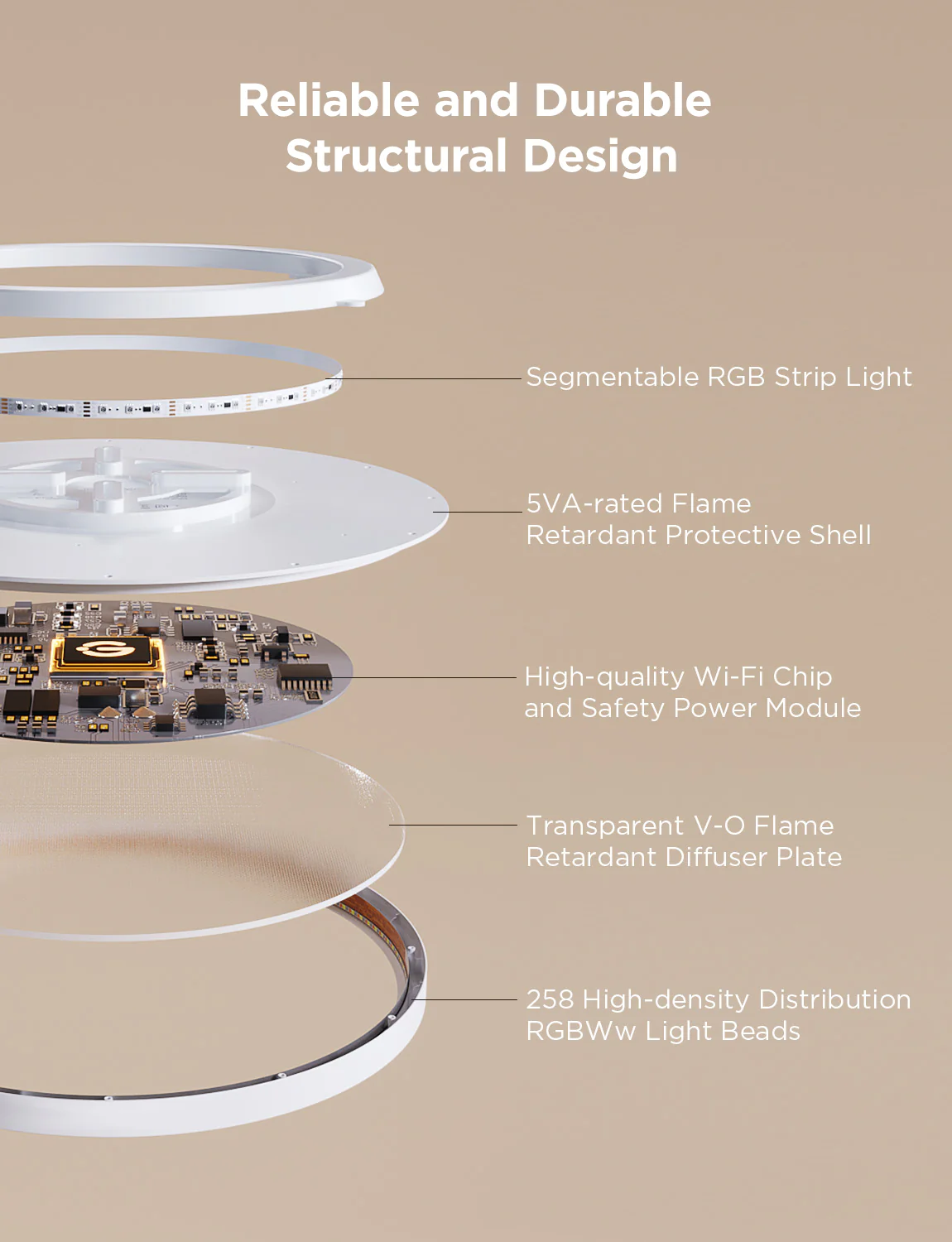 Reliable and Durable Structural Design

Segmentable RGB Strip Light

5VA-rated Flame Retardant Protective Shell

High-quality Wi-Fi Chip and Safety Power Module

Transparent V-O Flame Retardant Diffuser Plate

258 High-density Distribution RGBWw Light Beads